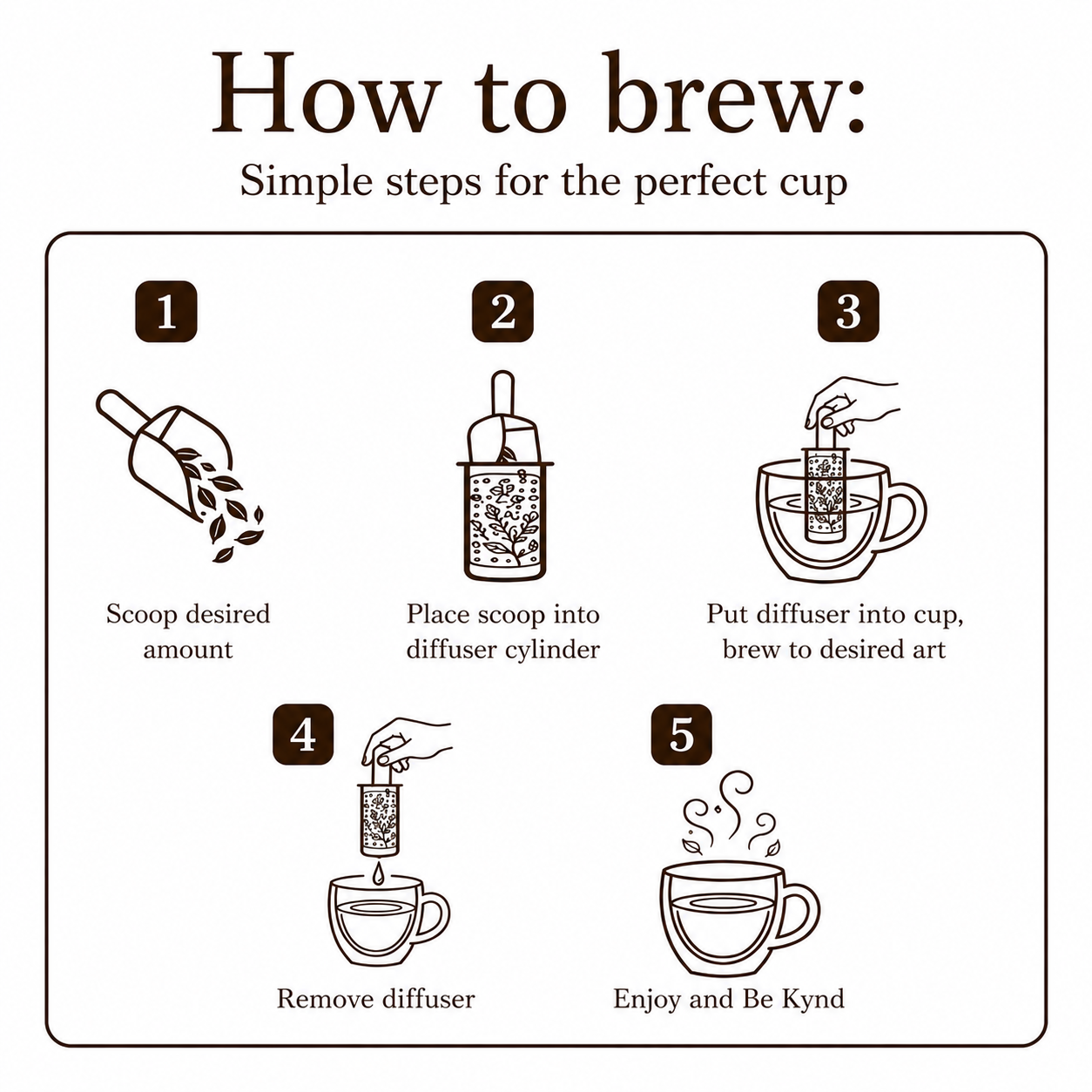 How to brew:

Simple steps for the perfect cup

1

Scoop desired amount

2

Place scoop into diffuser cylinder

3

Put diffuser into cup, brew to desired art

4

Remove diffuser

5

Enjoy and Be Kynd